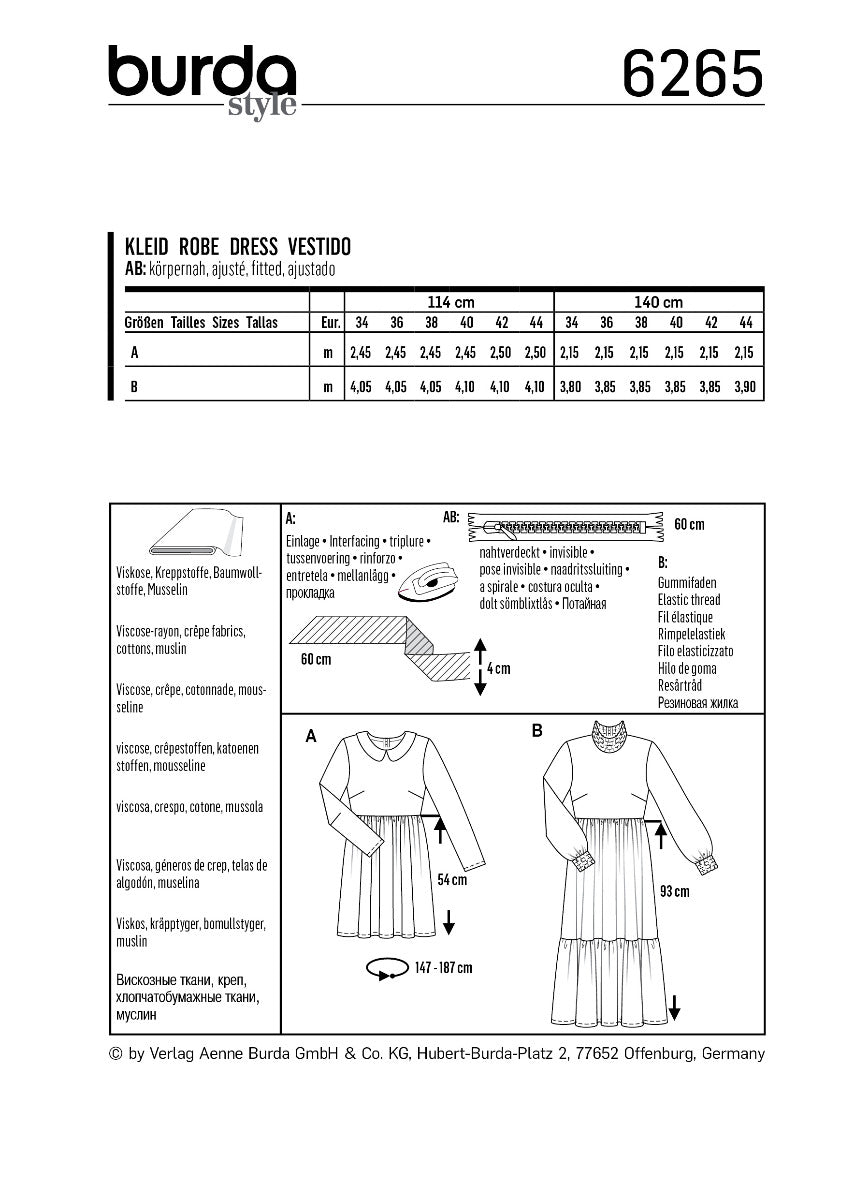 burda style

6265

KLEID ROBE DRESS VESTIDO
AB: körpernah, ajusté, fitted, ajustado

| | | 114 cm | | | | | | 140 cm | | | | | |
|---|---|---|---|---|---|---|---|---|---|---|---|---|---|
| Größen Tailles Sizes Tallas | Eur. | 34 | 36 | 38 | 40 | 42 | 44 | 34 | 36 | 38 | 40 | 42 | 44 |
| A | m | 2,45 | 2,45 | 2,45 | 2,45 | 2,50 | 2,50 | 2,15 | 2,15 | 2,15 | 2,15 | 2,15 | 2,15 |
| B | m | 4,05 | 4,05 | 4,05 | 4,10 | 4,10 | 4,10 | 3,80 | 3,85 | 3,85 | 3,85 | 3,85 | 3,90 |

Viskose, Kreppstoffe, Baumwollstoffe, Musselin

Viscose-rayon, crêpe fabrics, cottons, muslin

Viscose, crêpe, cotonnade, mousseline

viscose, crêpestoffen, katoenen stoffen, mousseline

viscosa, crespo, cotone, mussola

Viscosa, géneros de crep, telas de algodón, muselina

Viskos, kräpptyger, bomullstyger, muslin

Вискозные ткани, креп, хлопчатобумажные ткани, муслин

A:
Einlage • Interfacing • triplure • tussenvoering • rinforzo • entretela • mellanlägg • прокладка

60 cm

4 cm

AB:
60 cm
nahtverdeckt • invisible • pose invisible • naadritssluiting • a spirale • costura oculta • dolt sömblixtlås • Потайная

B:
Gummifaden
Elastic thread
Fil élastique
Rimpelelastiek
Filo elasticizzato
Hilo de goma
Resårtråd
Резиновая жилка

A

54 cm

147 - 187 cm

B

93 cm

© by Verlag Aenne Burda GmbH & Co. KG, Hubert-Burda-Platz 2, 77652 Offenburg, Germany